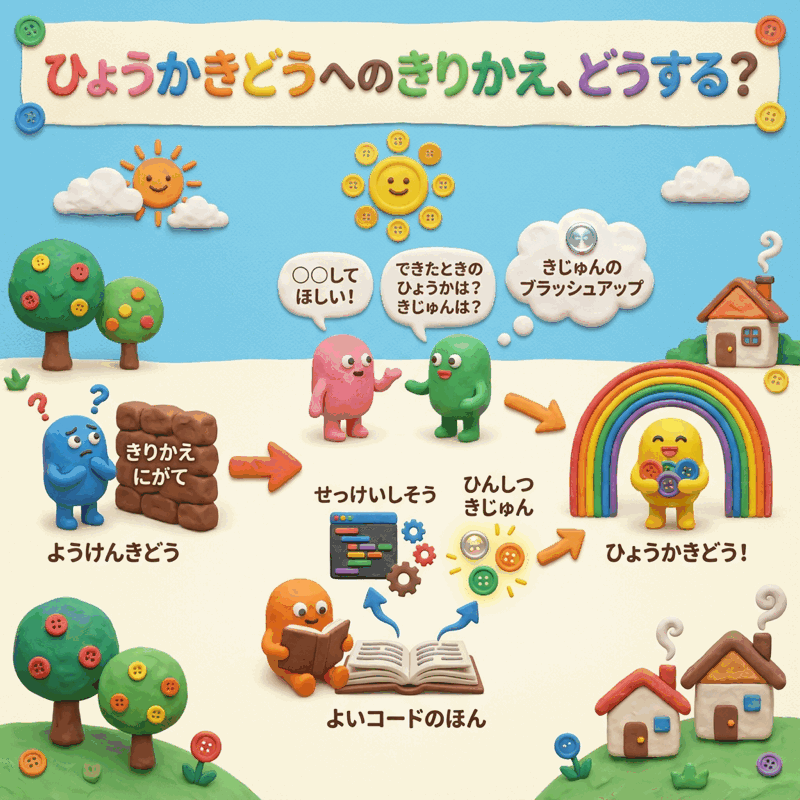 ひょうかきどうへのきりかえ、どうする?

○○してほしい!

できたときのひょうかは?きじゅんは?

きじゅんのブラッシュアップ

きりかえにがて

ようけんきどう

せっけいしそう

ひんしつきじゅん

ひょうかきどう!

よいコードのほん